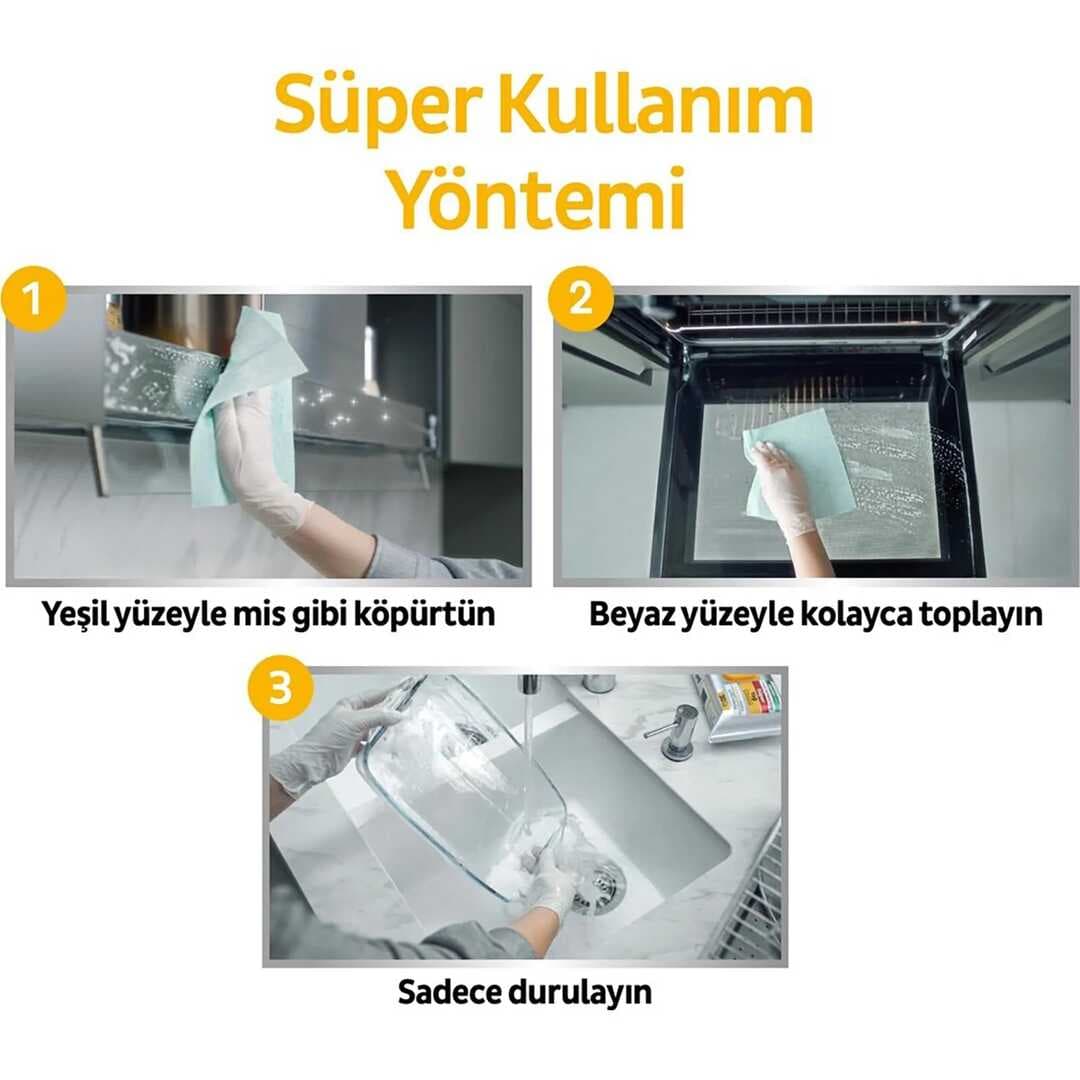 Süper Kullanım Yöntemi

1

Yeşil yüzeyle mis gibi köpürtün

2

Beyaz yüzeyle kolayca toplayın

3

Sadece durulayın