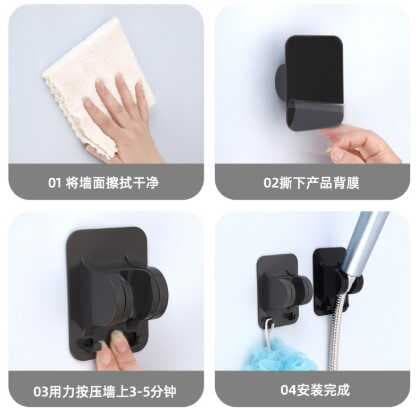 01 将墙面擦拭干净

02撕下产品背膜

03用力按压墙上3-5分钟

04安装完成