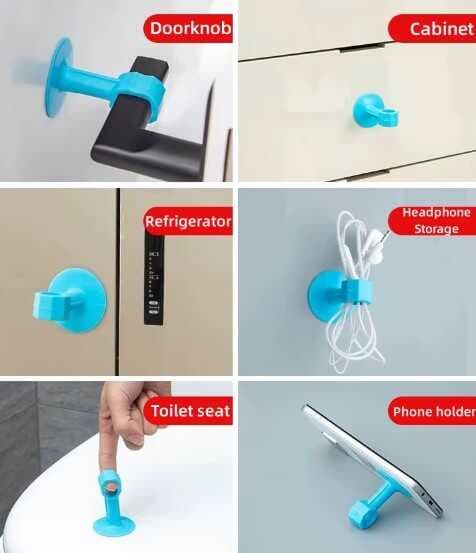 Doorknob

Cabinet

Refrigerator

Headphone Storage

Toilet seat

Phone holder