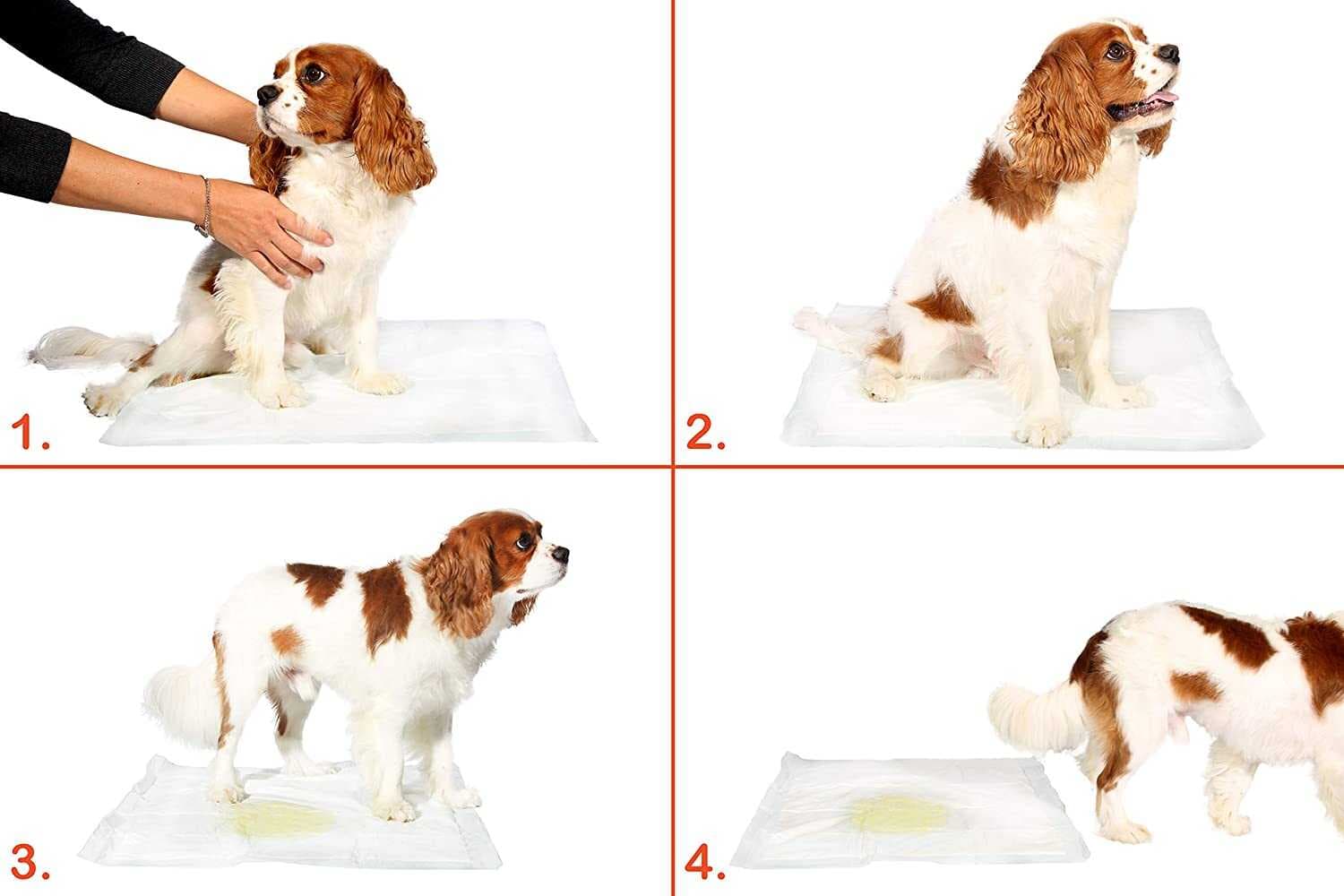 1.

2.

3.

4.