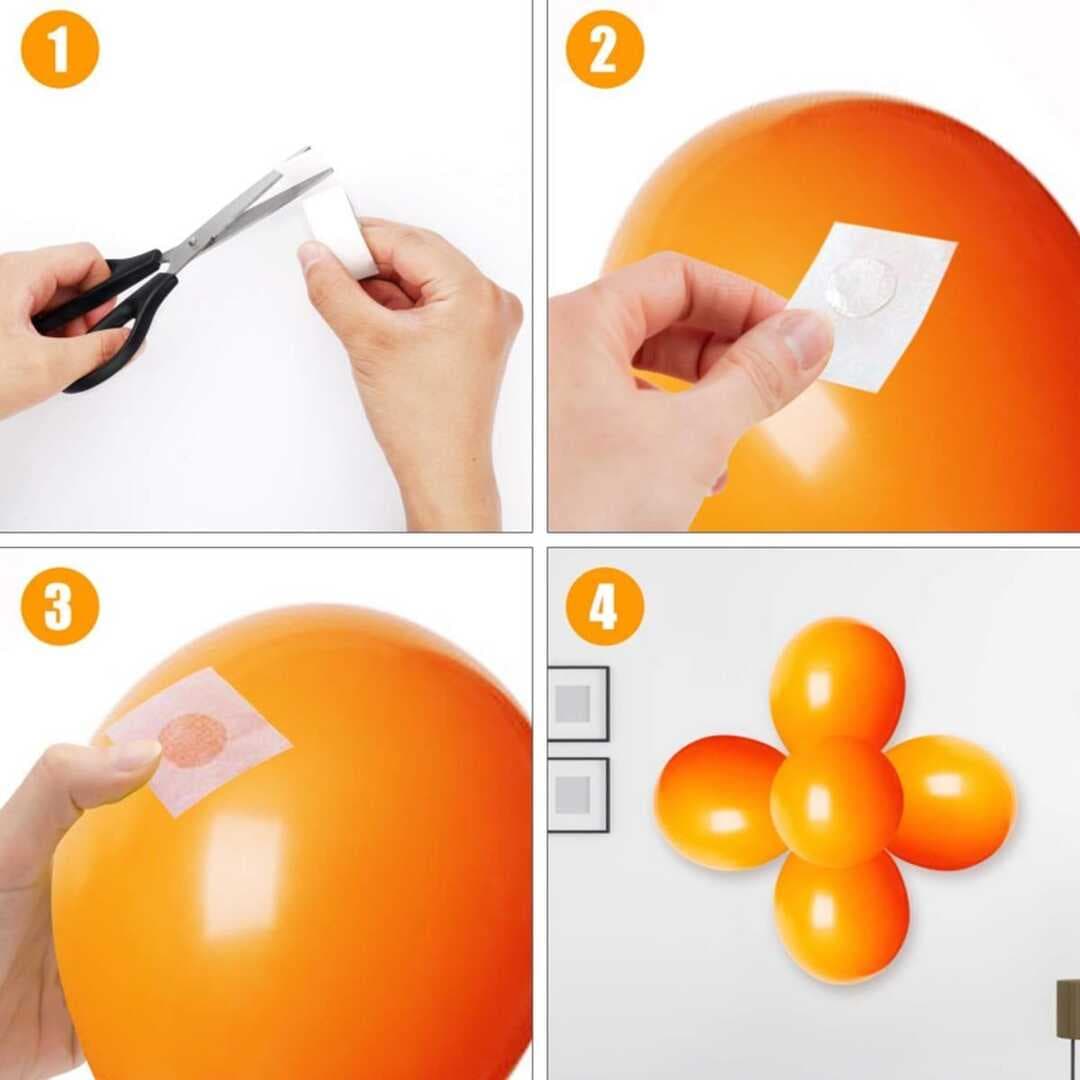 1

2

3

4