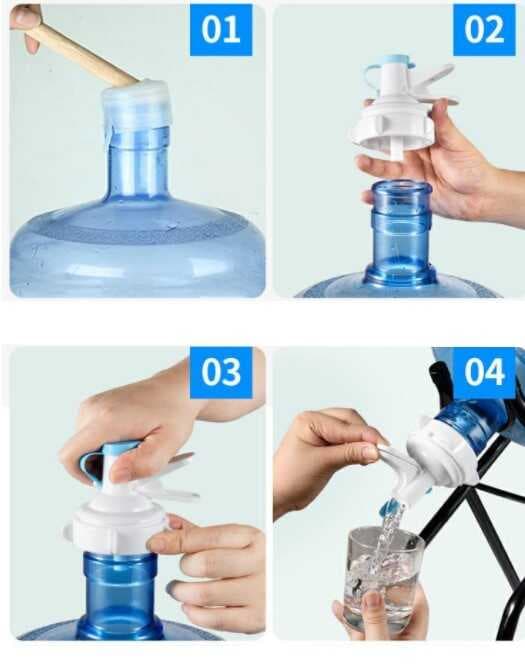 01

02

03

04