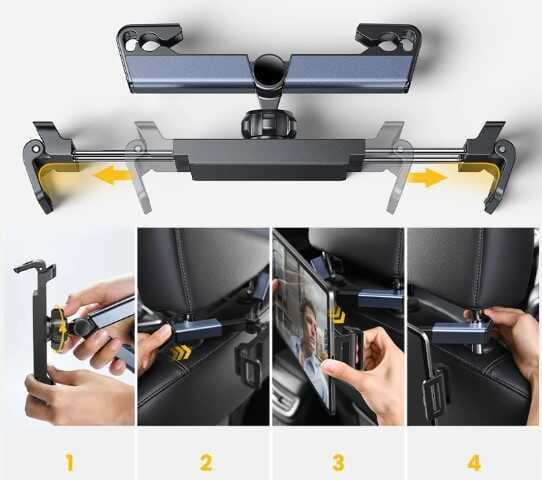 1

2

3

4