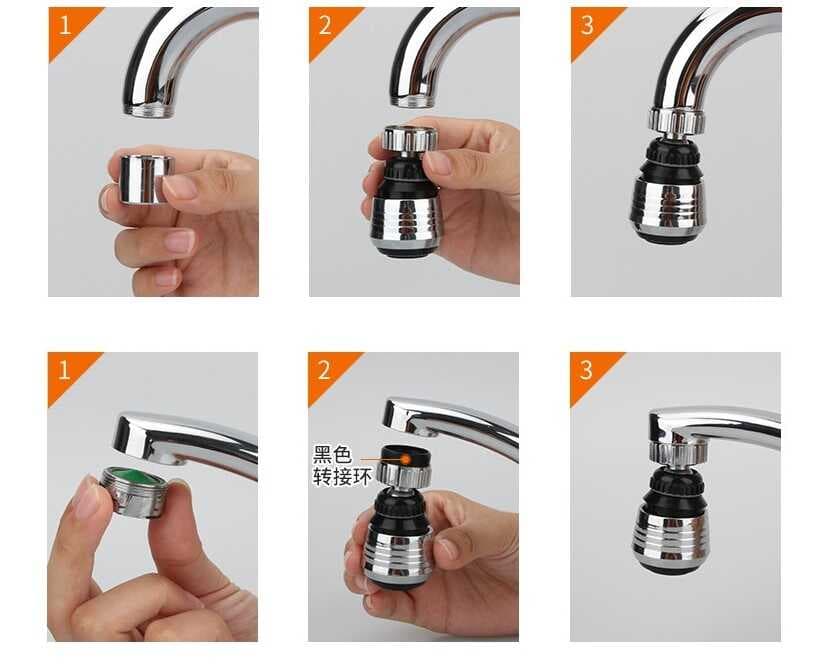 1

2

3

1

2

黑色
转接环

3